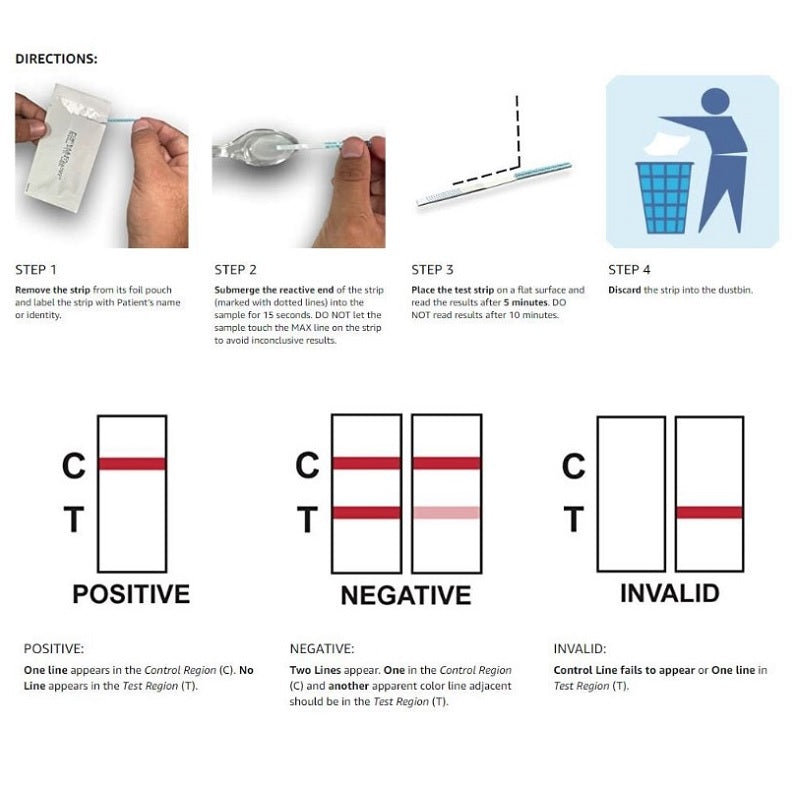 DIRECTIONS:

STEP 1

Remove the strip from its foil pouch and label the strip with Patient's name or identity.

STEP 2

Submerge the reactive end of the strip (marked with dotted lines) into the sample for 15 seconds. DO NOT let the sample touch the MAX line on the strip to avoid inconclusive results.

STEP 3

Place the test strip on a flat surface and read the results after 5 minutes. DO NOT read results after 10 minutes.

STEP 4

Discard the strip into the dustbin.

C
T
POSITIVE

C
T
NEGATIVE

C
T
INVALID

POSITIVE:

One line appears in the Control Region (C). No Line appears in the Test Region (T).

NEGATIVE:

Two Lines appear. One in the Control Region (C) and another apparent color line adjacent should be in the Test Region (T).

INVALID:

Control Line fails to appear or One line in Test Region (T).